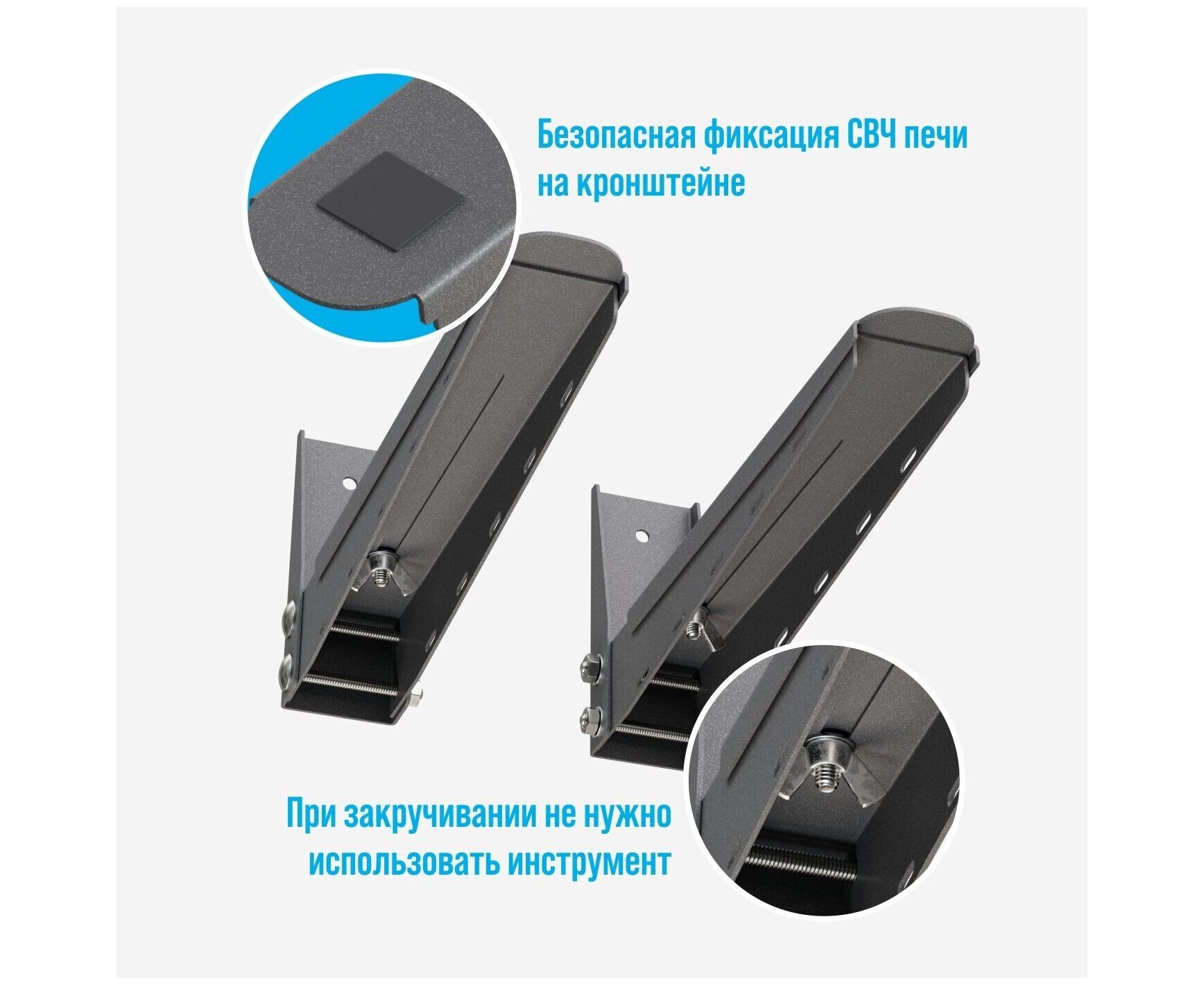 Безопасная фиксация СВЧ печи на кронштейне

При закручивании не нужно использовать инструмент